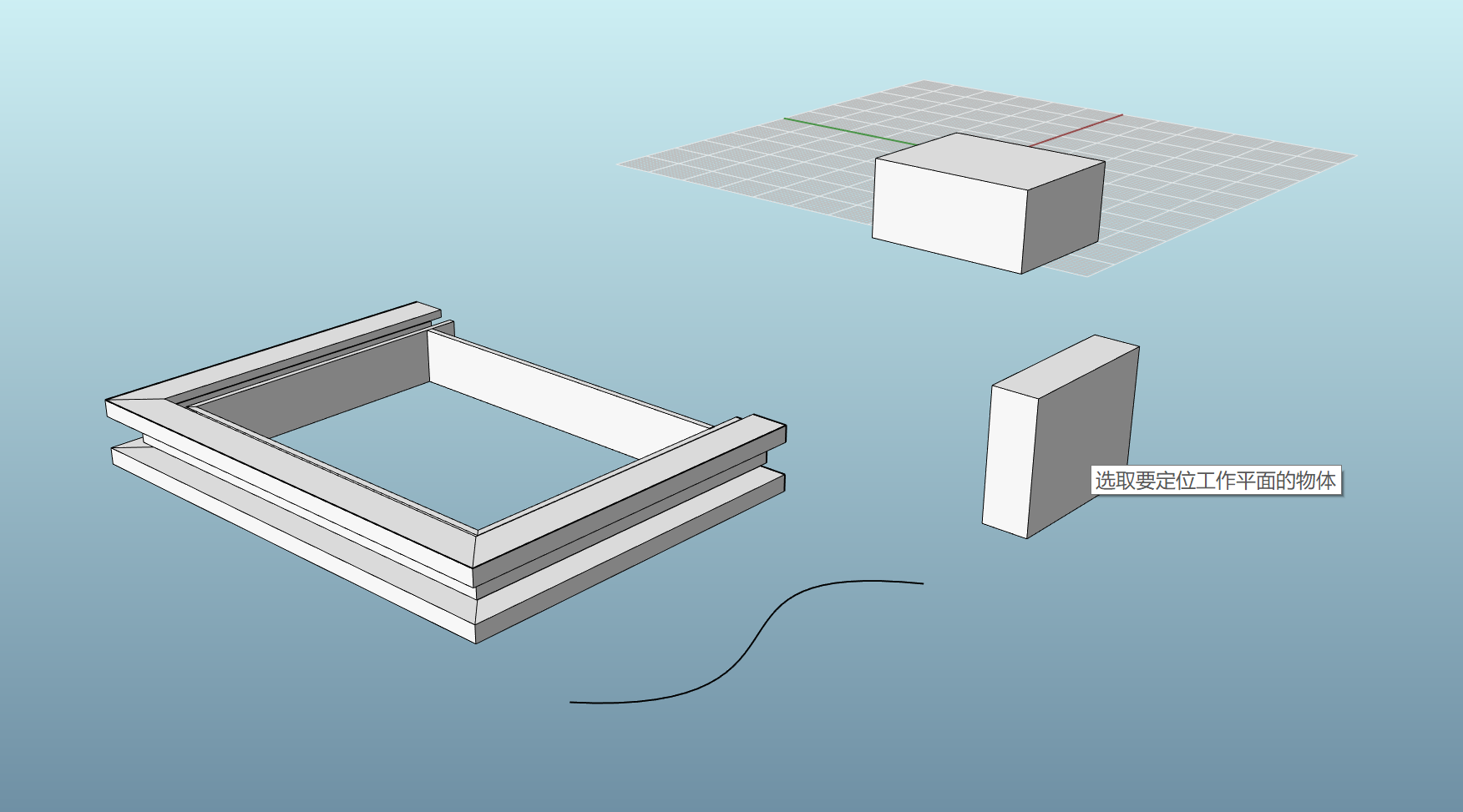 选取要定位工作平面的物体